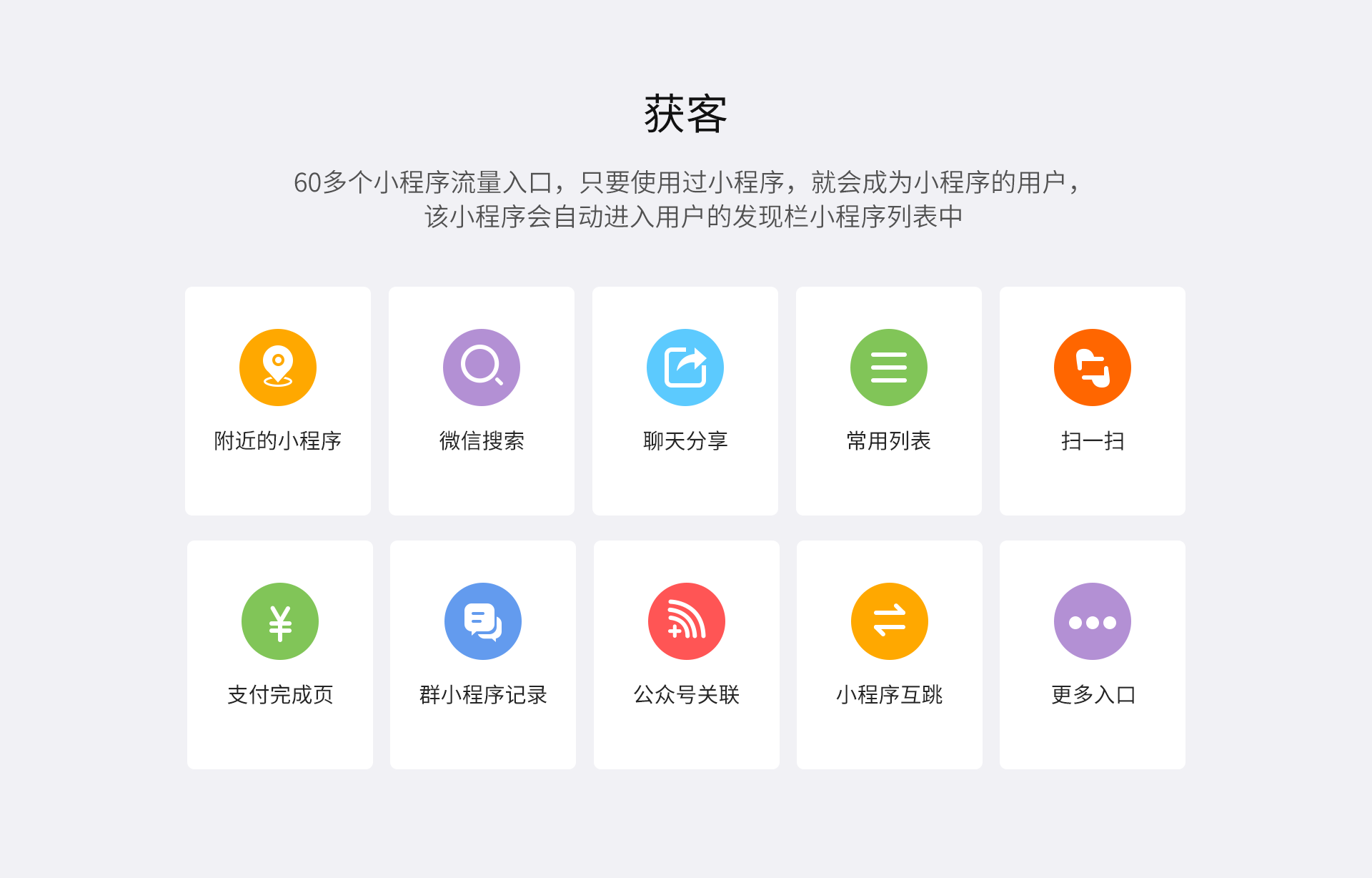 获客

60多个小程序流量入口，只要使用过小程序，就会成为小程序的用户，该小程序会自动进入用户的发现栏小程序列表中

附近的小程序

微信搜索

聊天分享

常用列表

扫一扫

支付完成页

群小程序记录

公众号关联

小程序互跳

更多入口